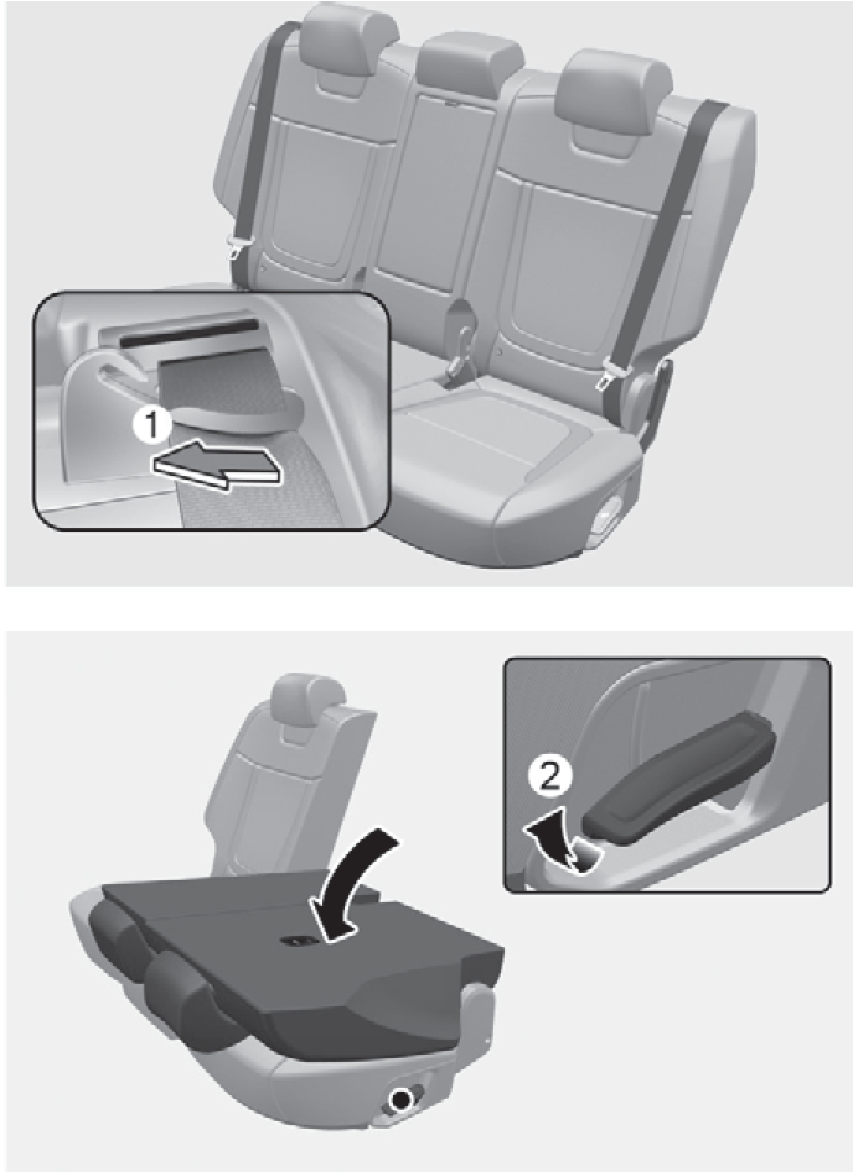 1

2