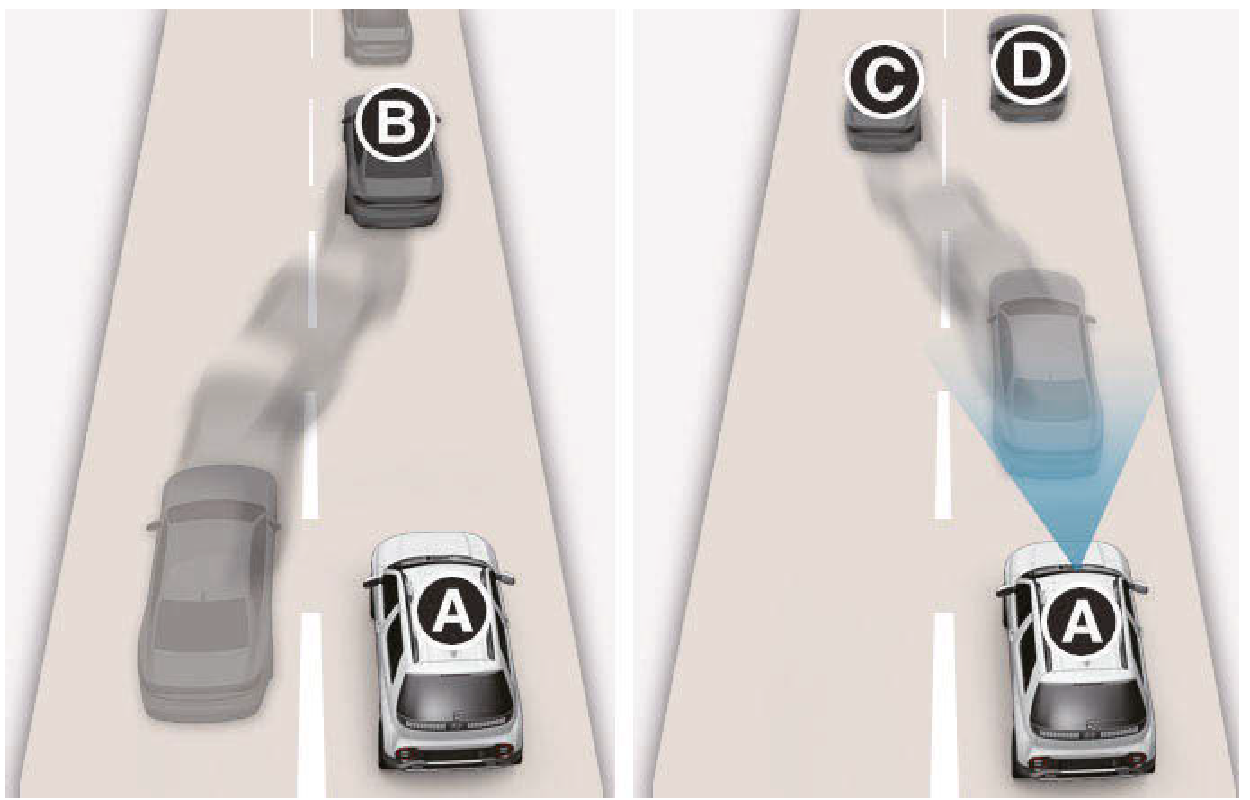 B
A
C
D
A