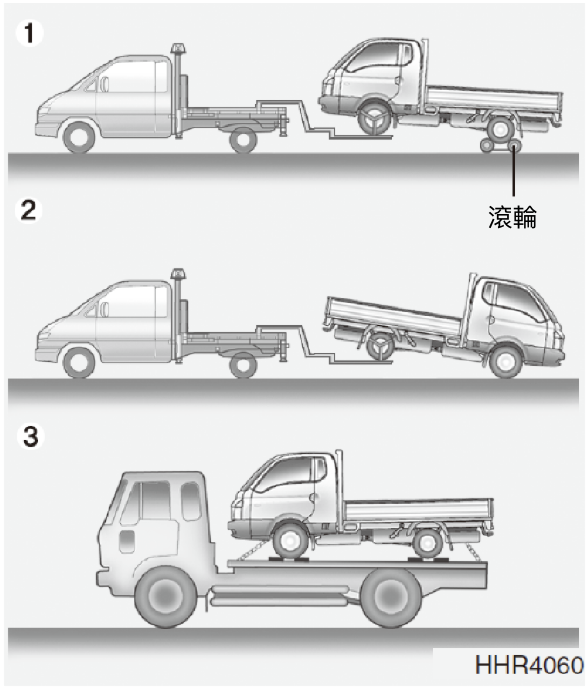 1

滾輪

2

3

HHR4060