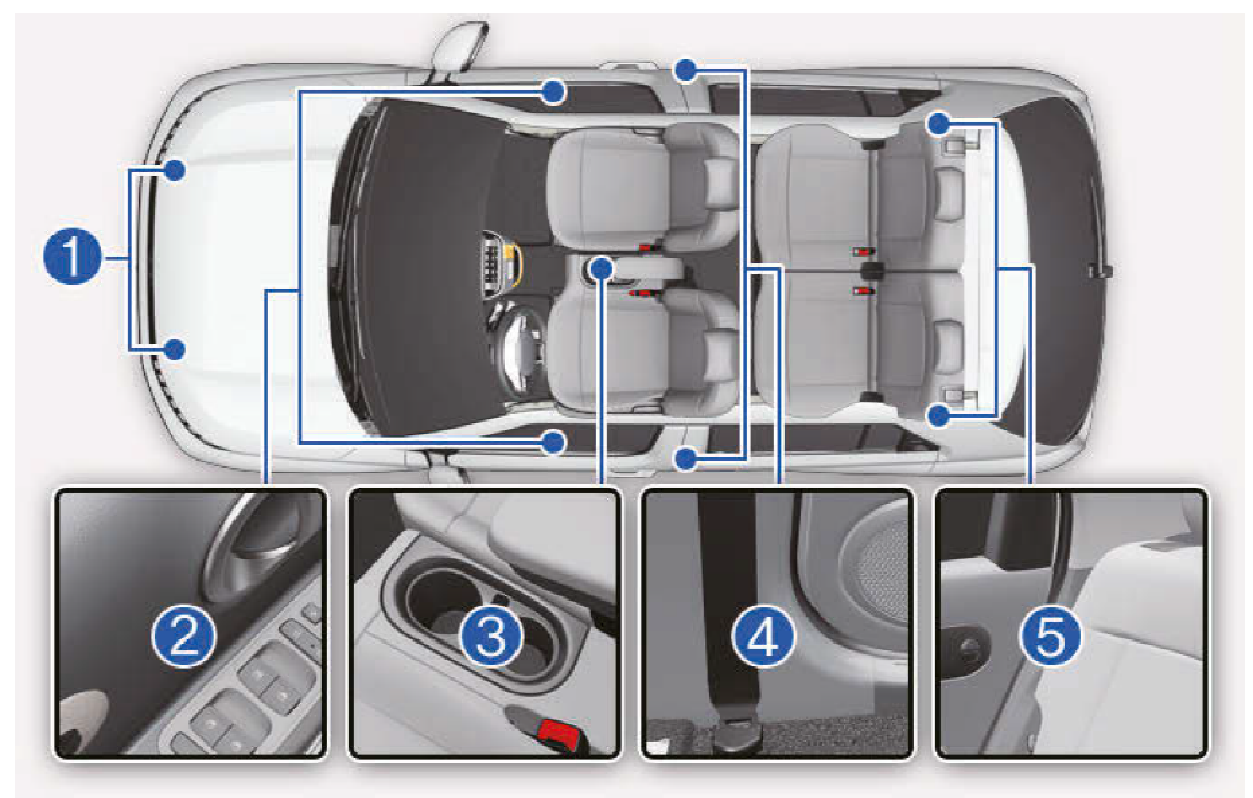 1
2
3
4
5