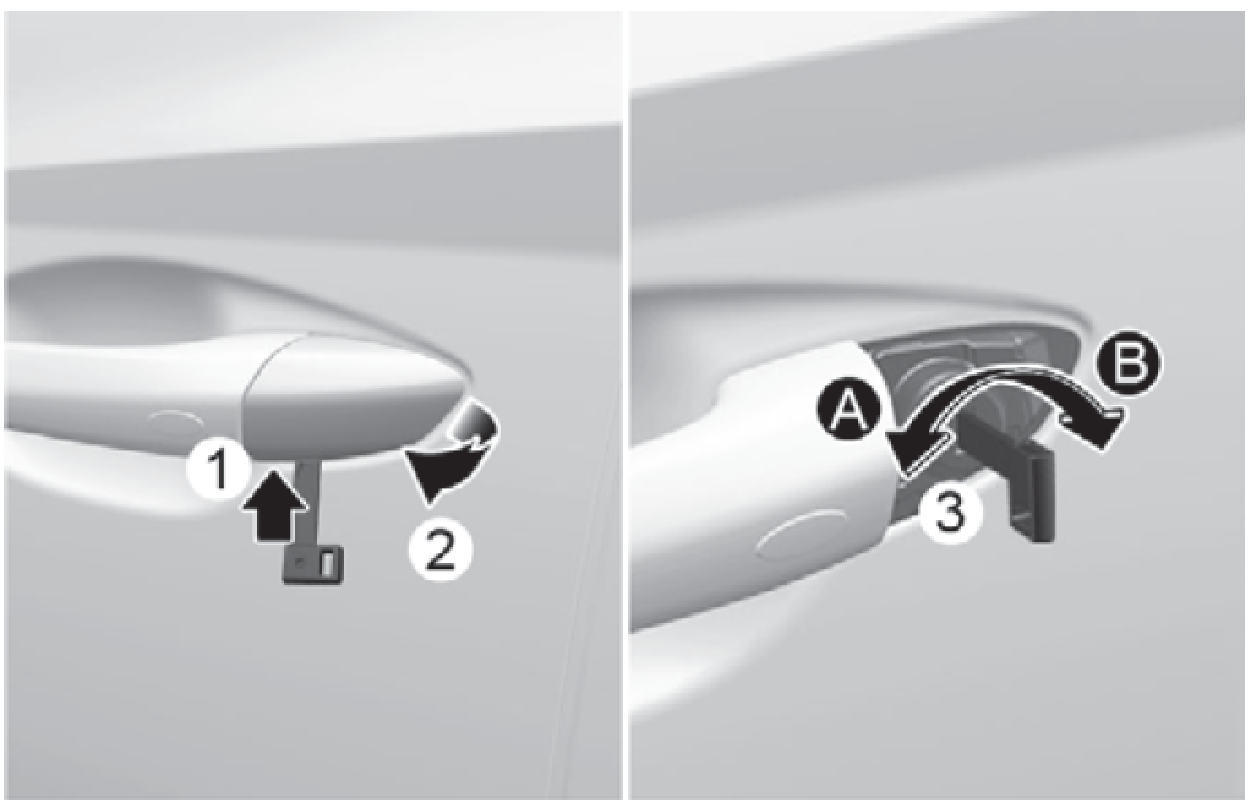 1
2
A
B
3