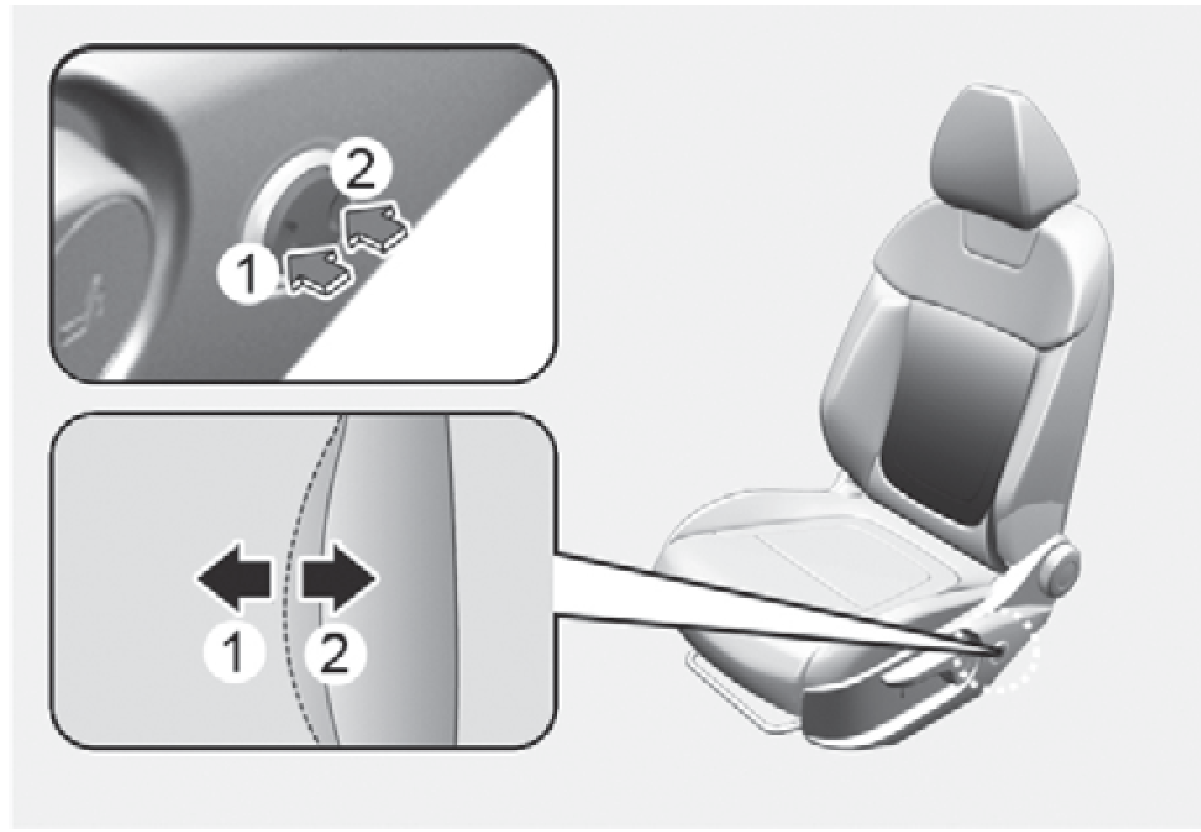 2
1
1
2