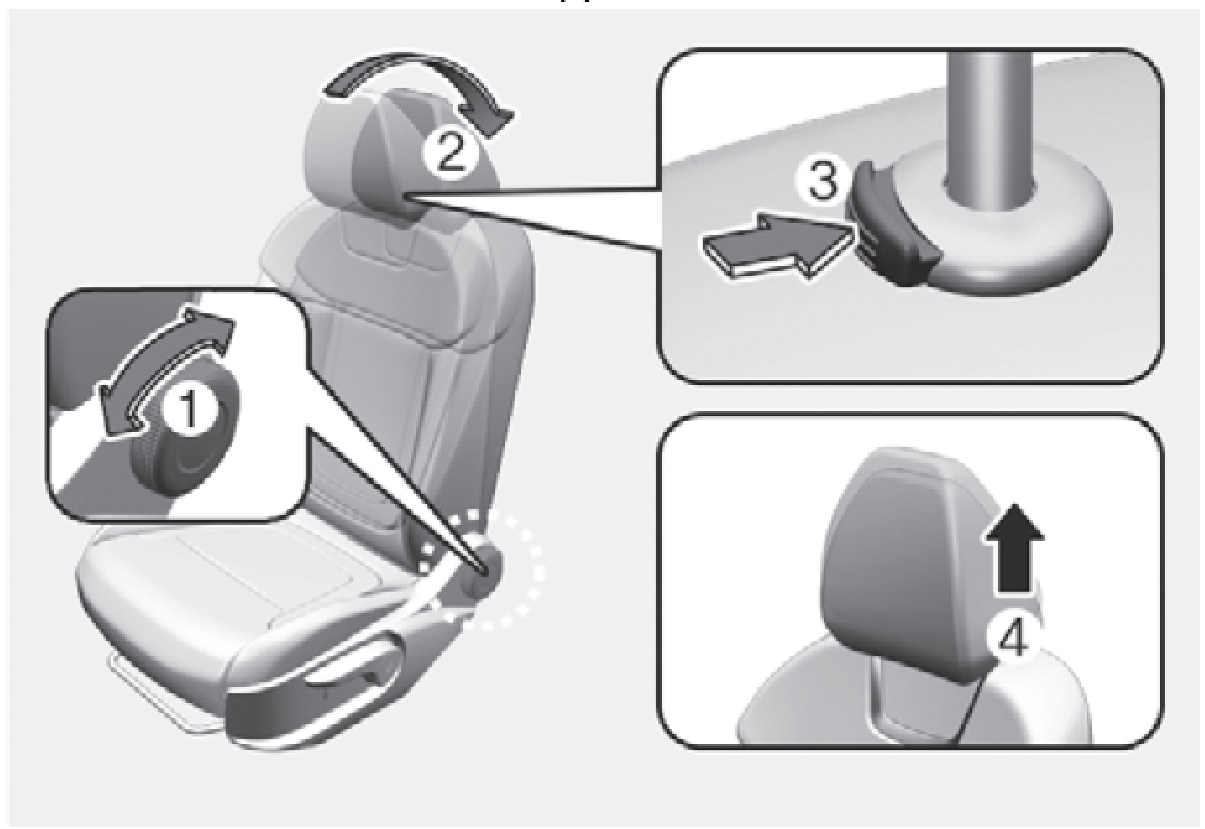 2
3
1
4