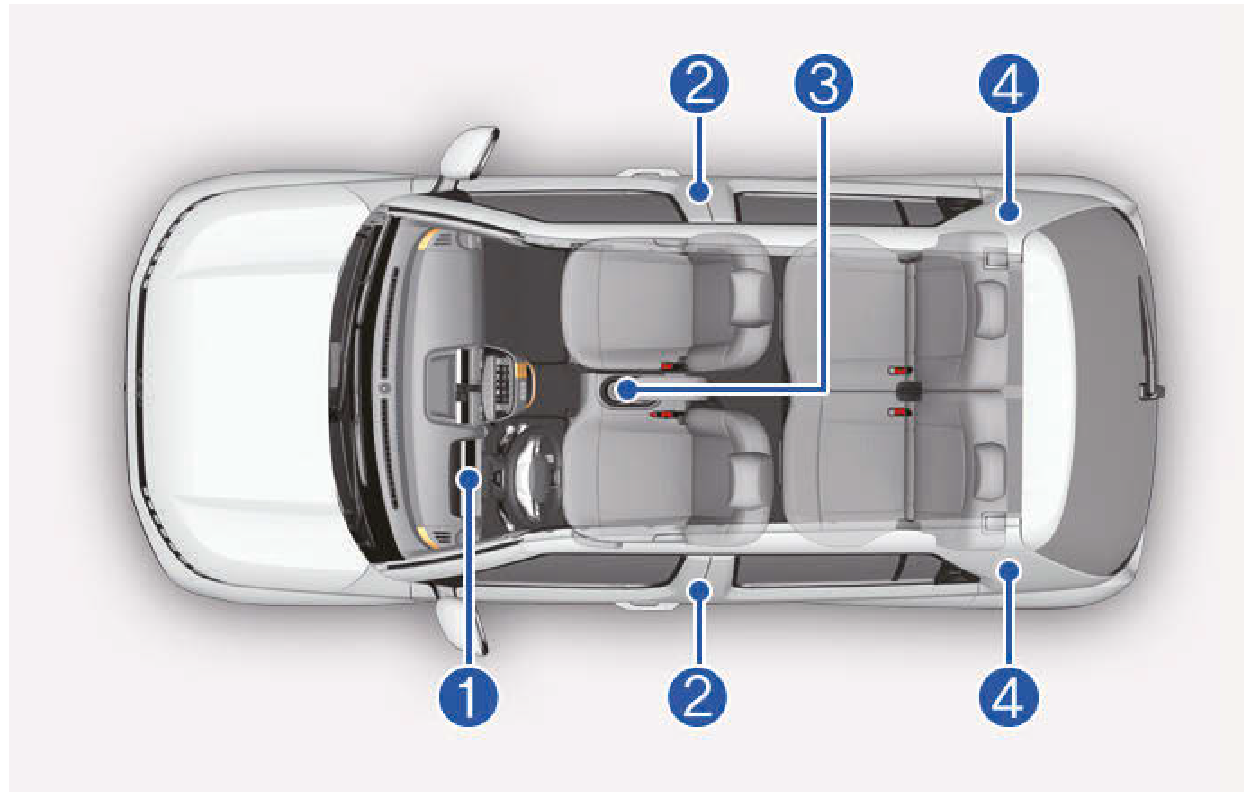 2
3
4
1
2
4