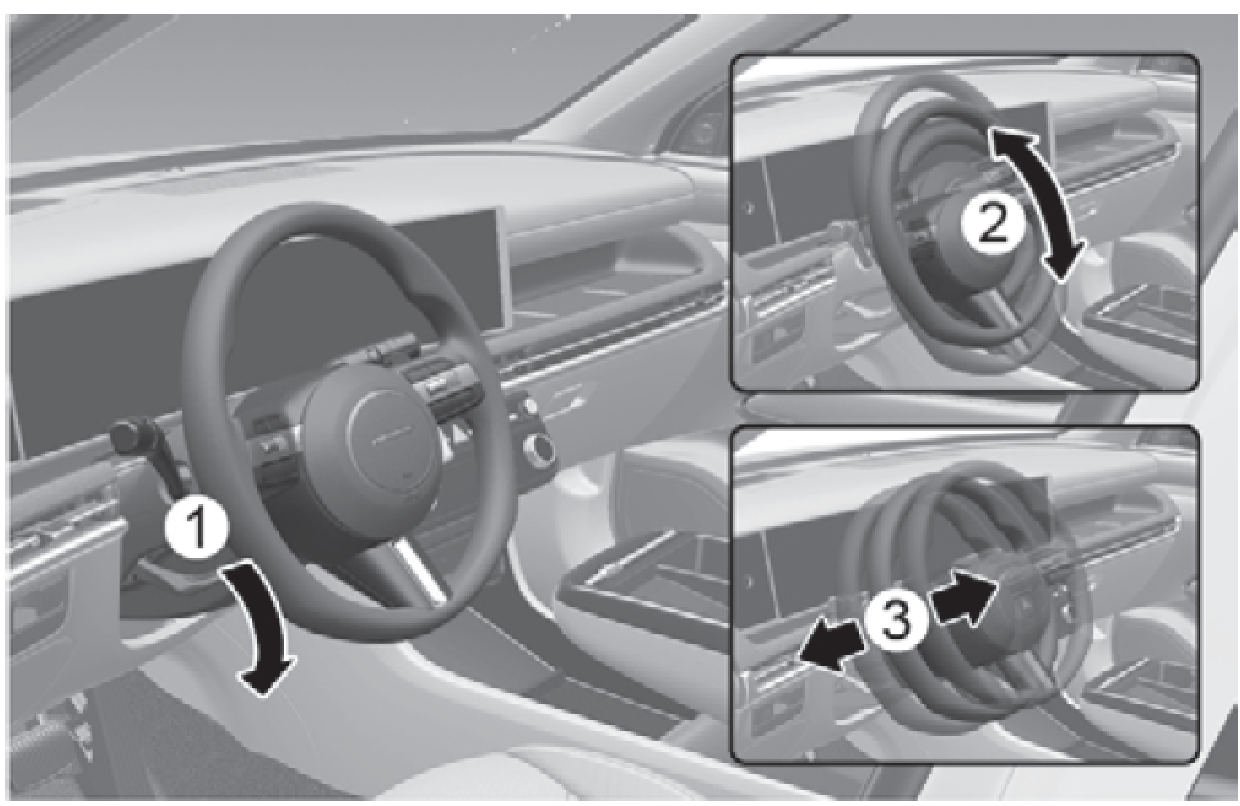 1

2

3