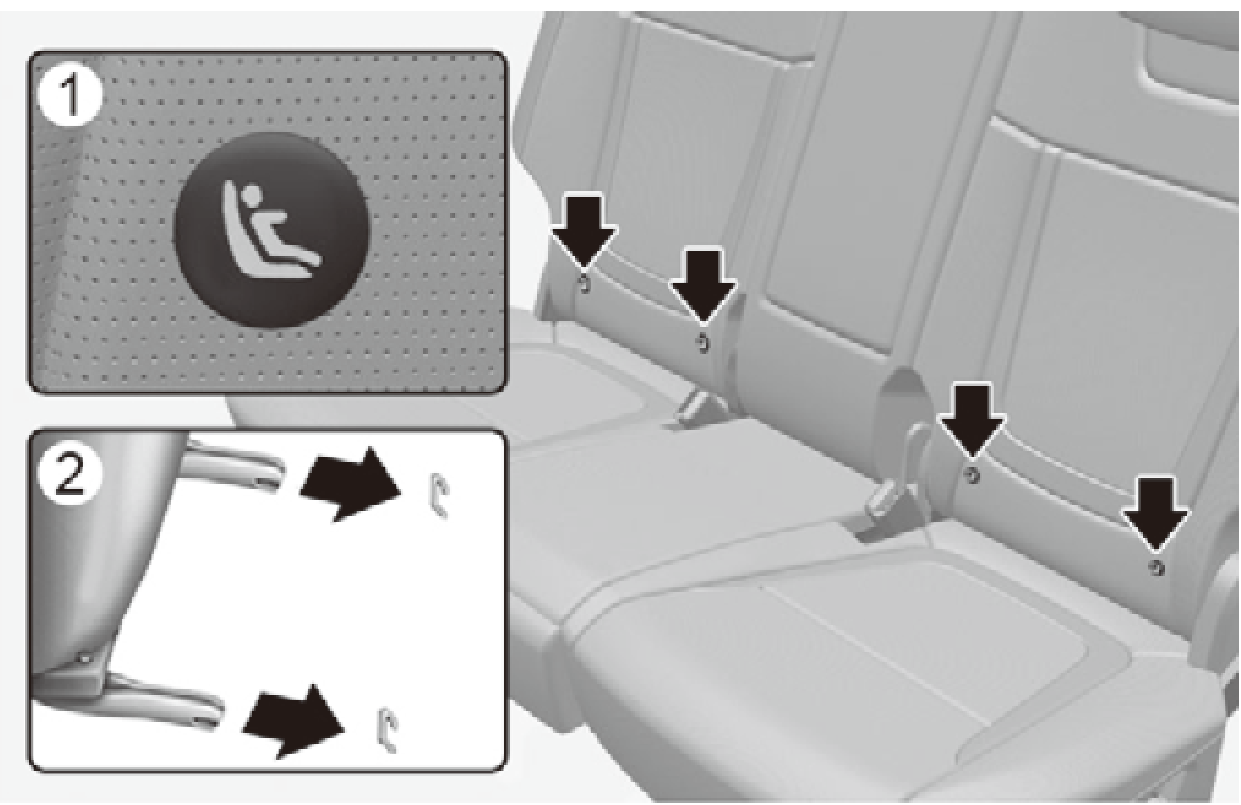 1
2