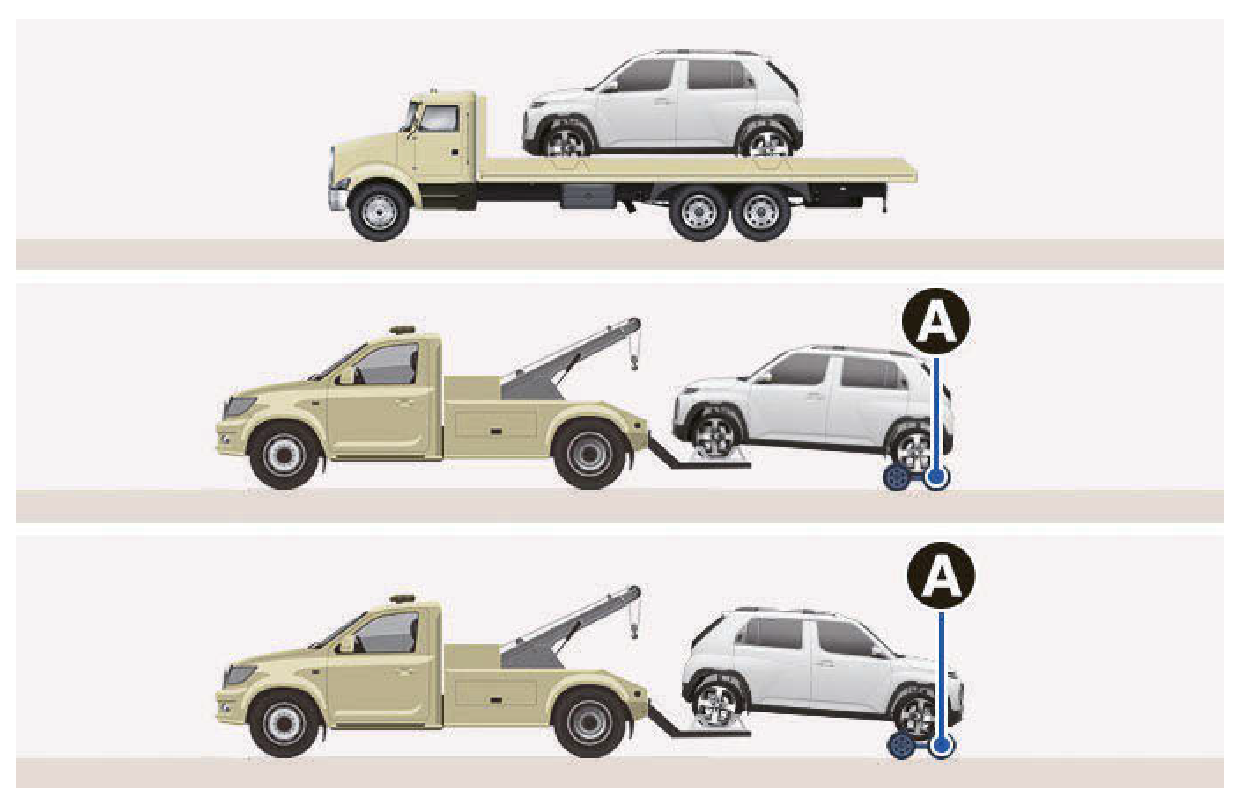 A

A