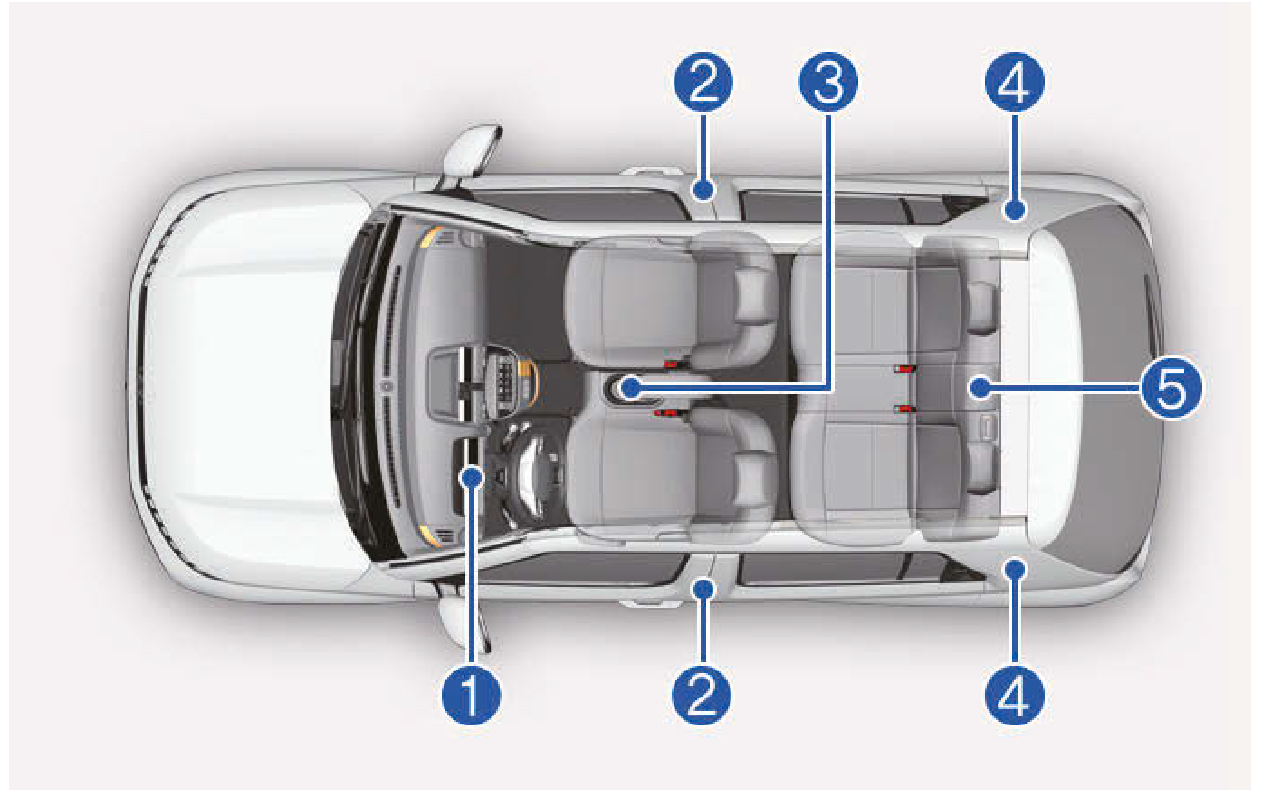 2
3
4
5
1
2
4