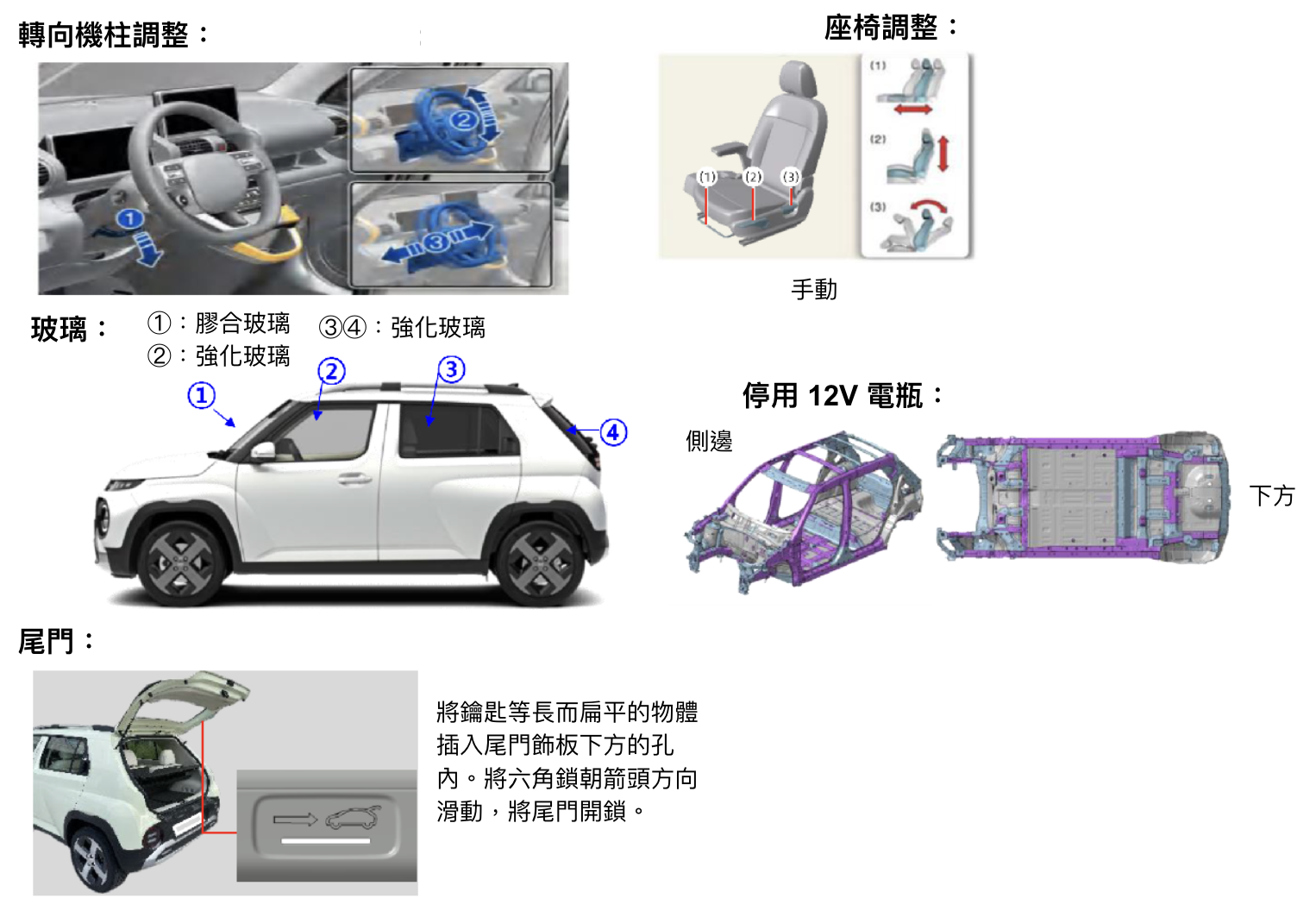 轉向機柱調整：

①
②
③

座椅調整：

(1)
(2)
(3)

(1)
(2)
(3)

手動

玻璃：

①：膠合玻璃
②：強化玻璃

③④：強化玻璃

①
②
③
④

停用 12V 電瓶：

側邊

下方

尾門：

將鑰匙等長而扁平的物體插入尾門飾板下方的孔內。將六角鎖朝箭頭方向滑動，將尾門開鎖。