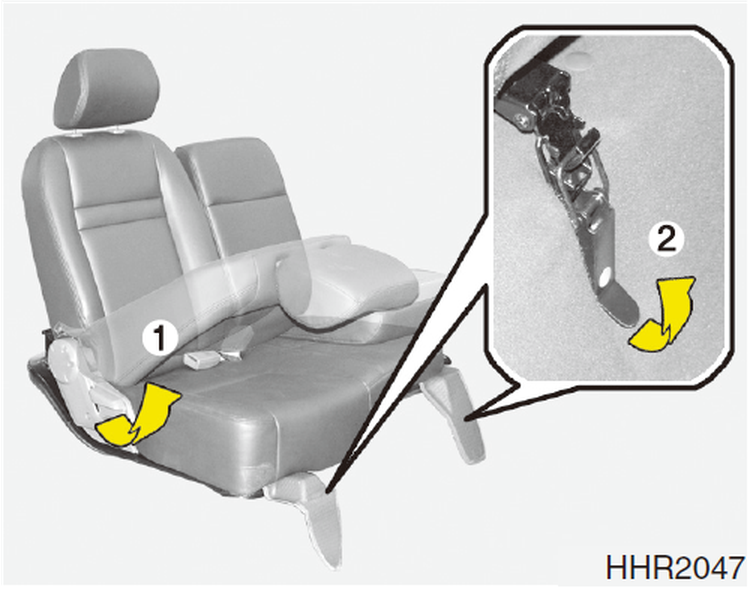 1

2

HHR2047