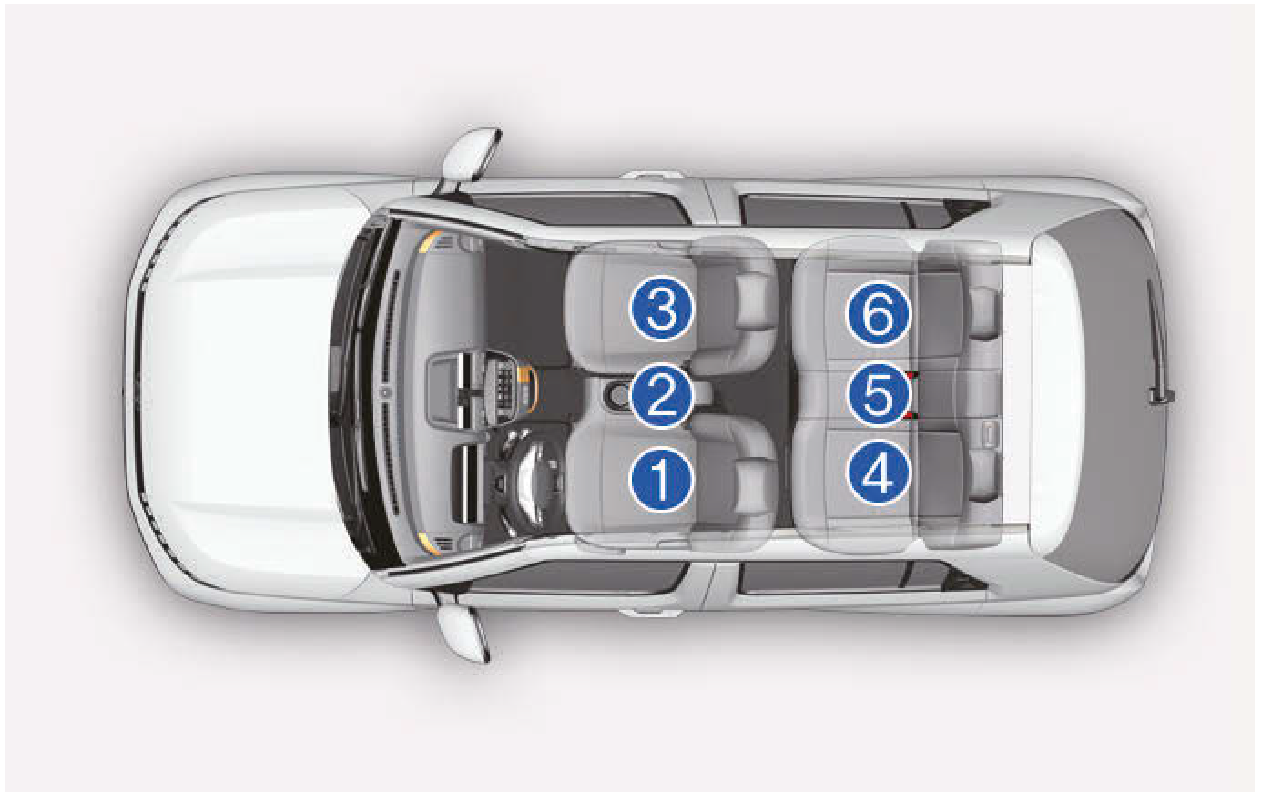 3
2
1
6
5
4