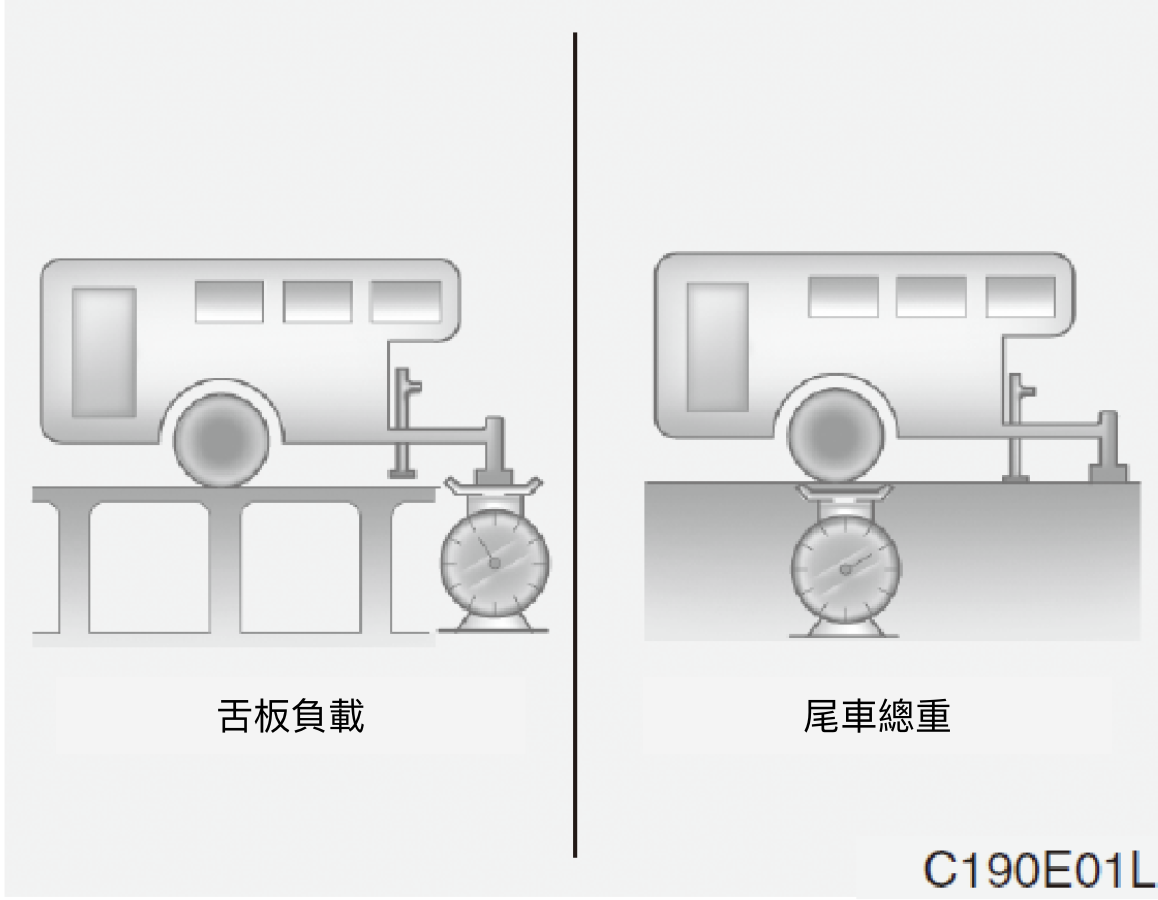 舌板負載

尾車總重

C190E01L