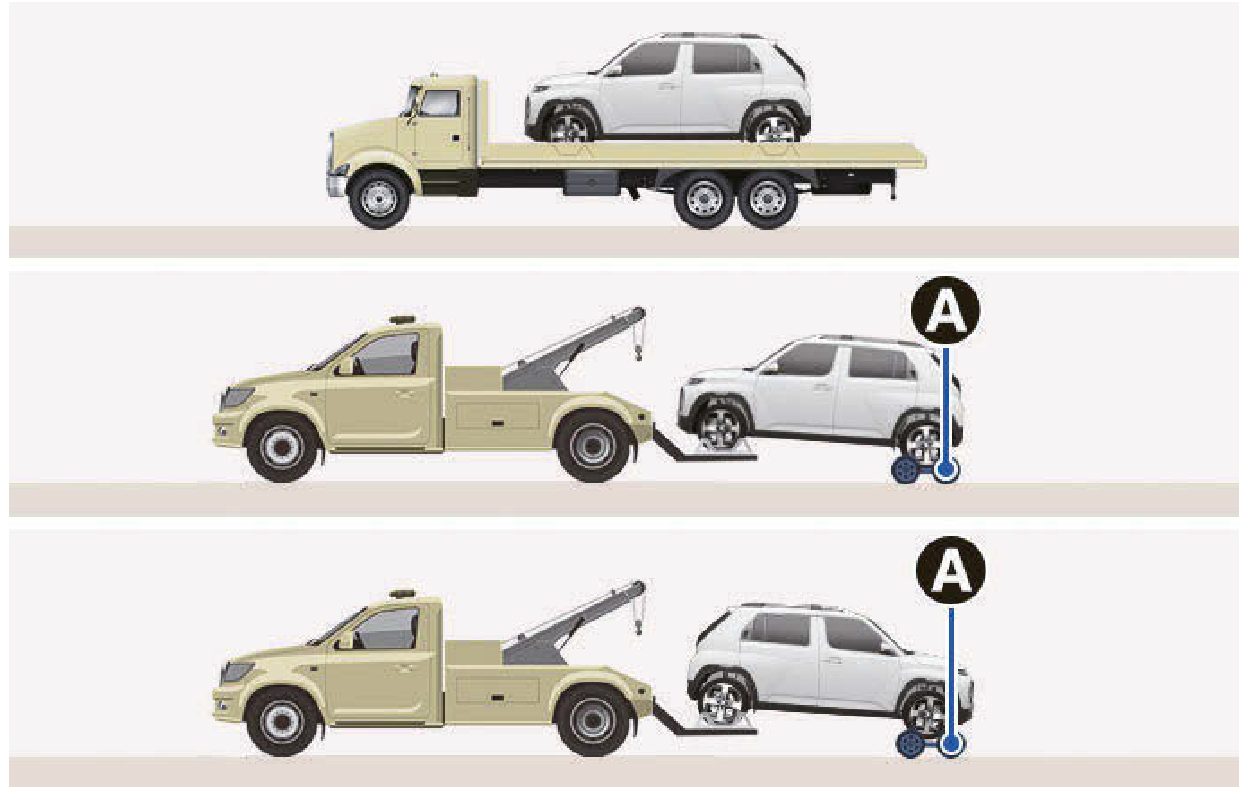 A

A