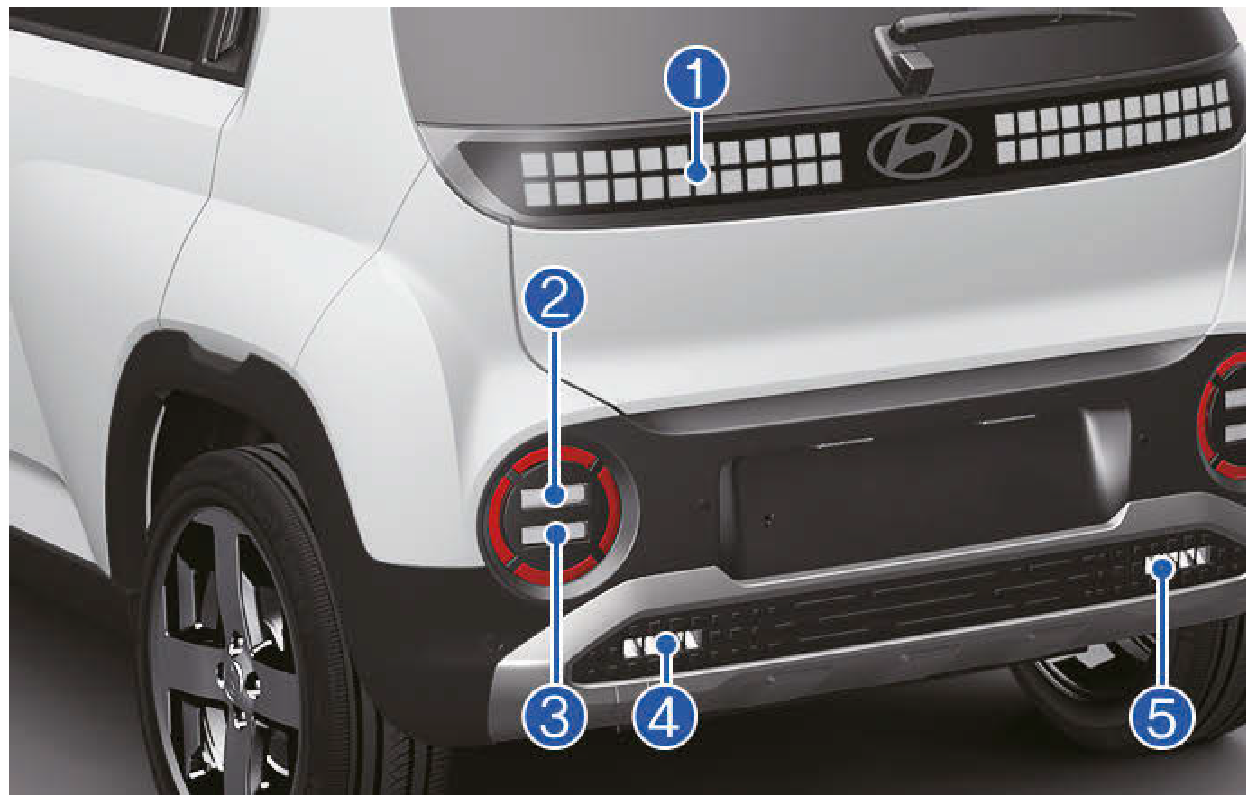 1
2
3
4
5