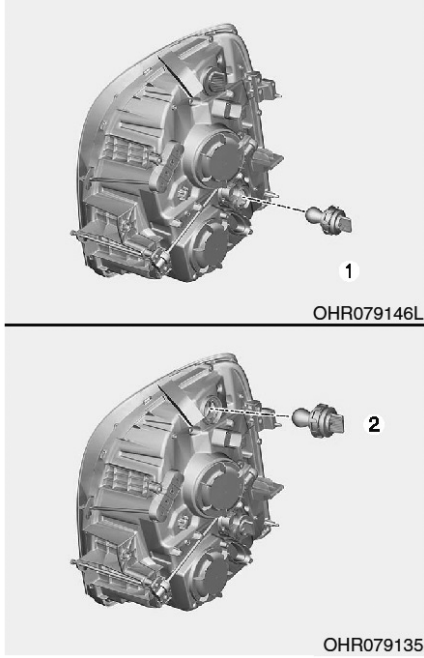 1

OHR079146L

2

OHR079135