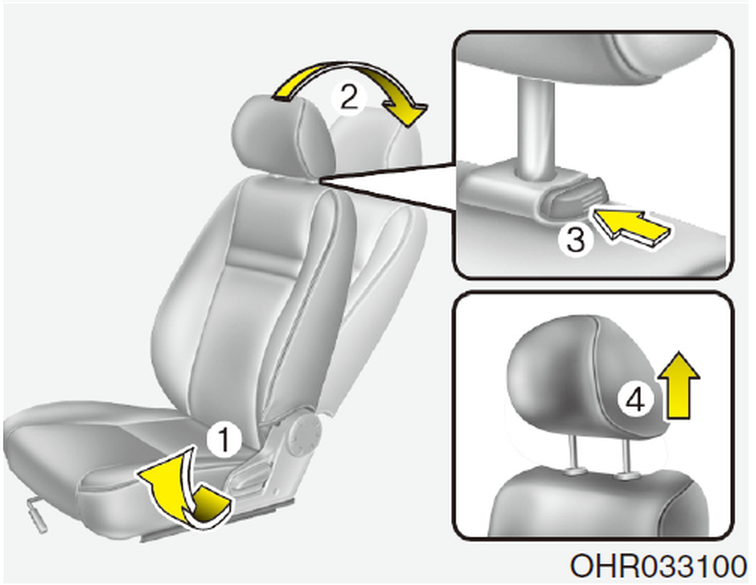 2

3

4

1

OHR033100