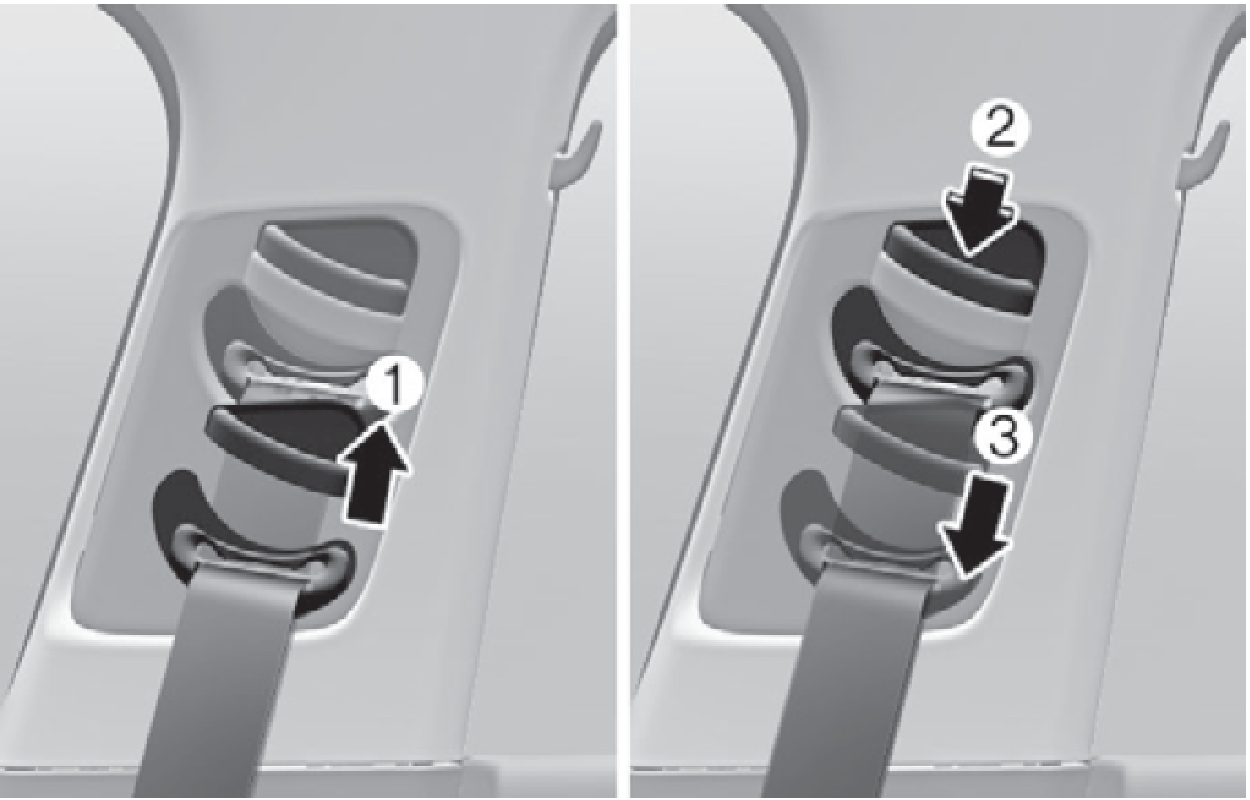 1

2

3