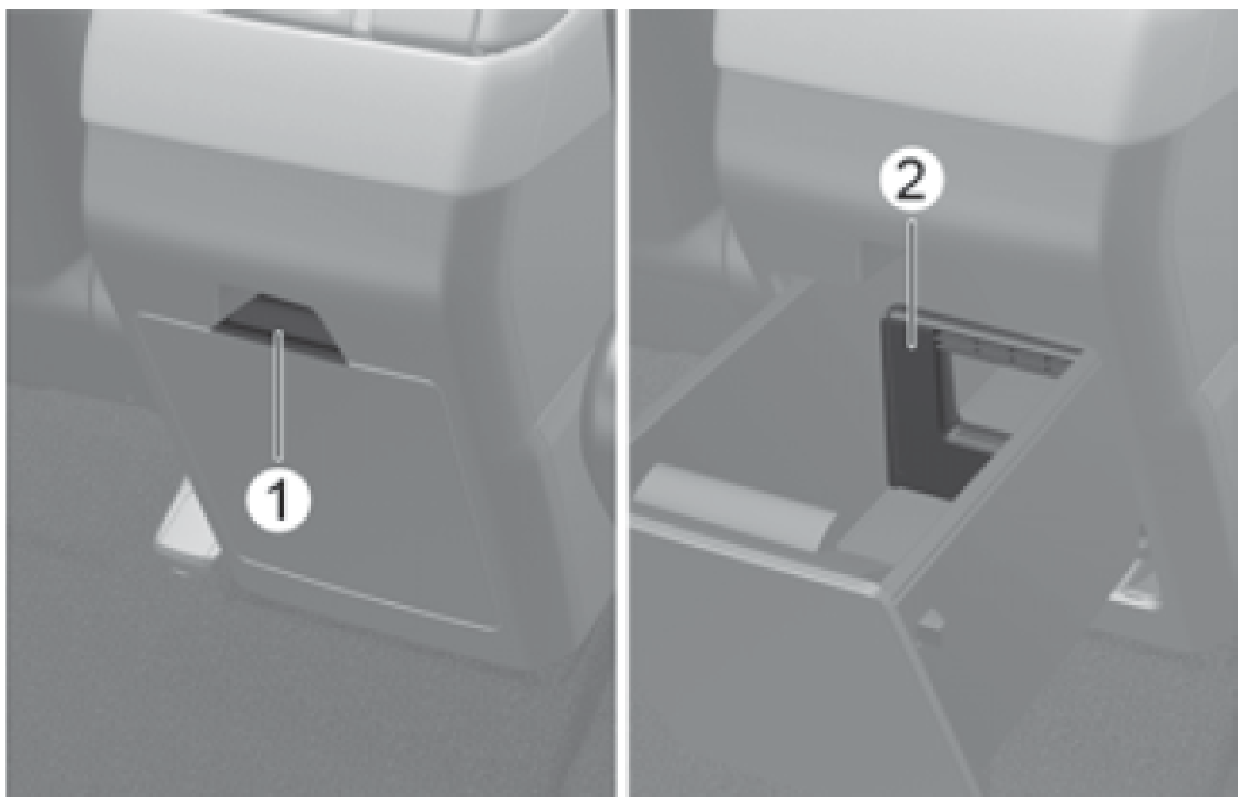 1

2