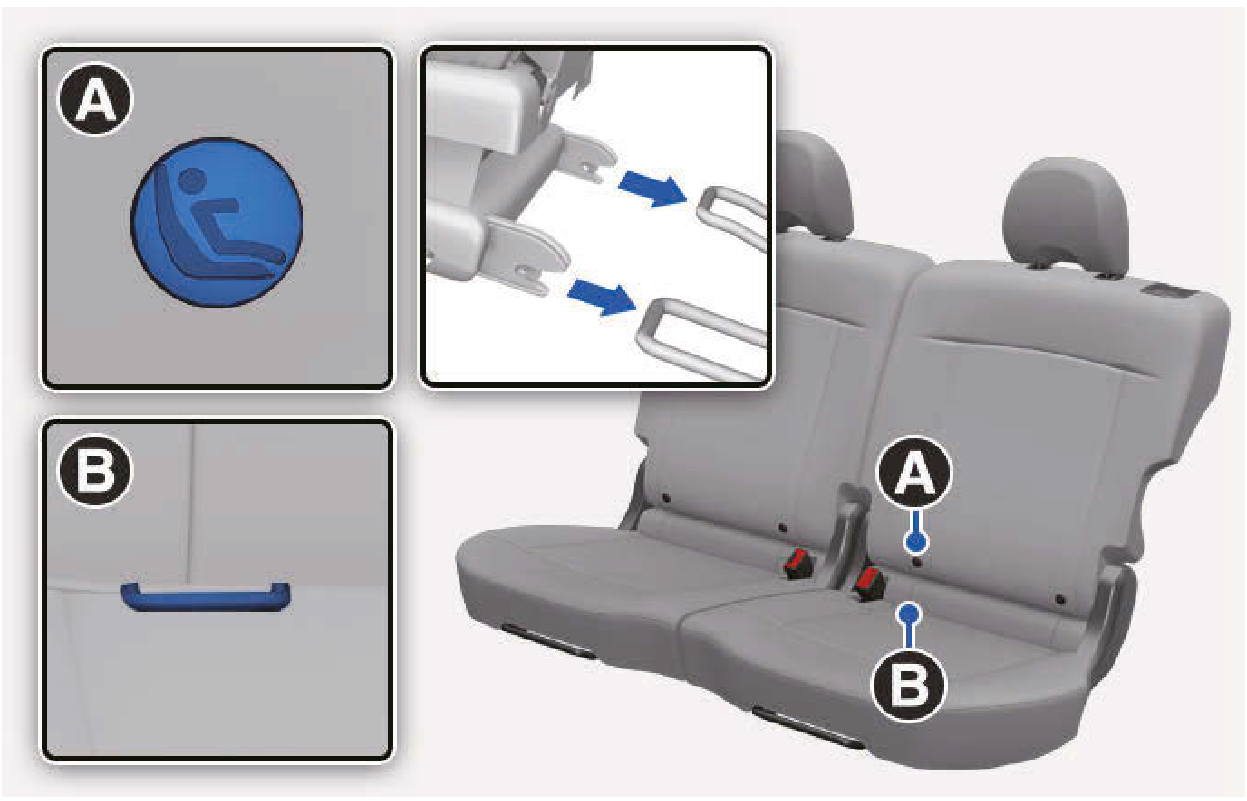 A

B

A

B