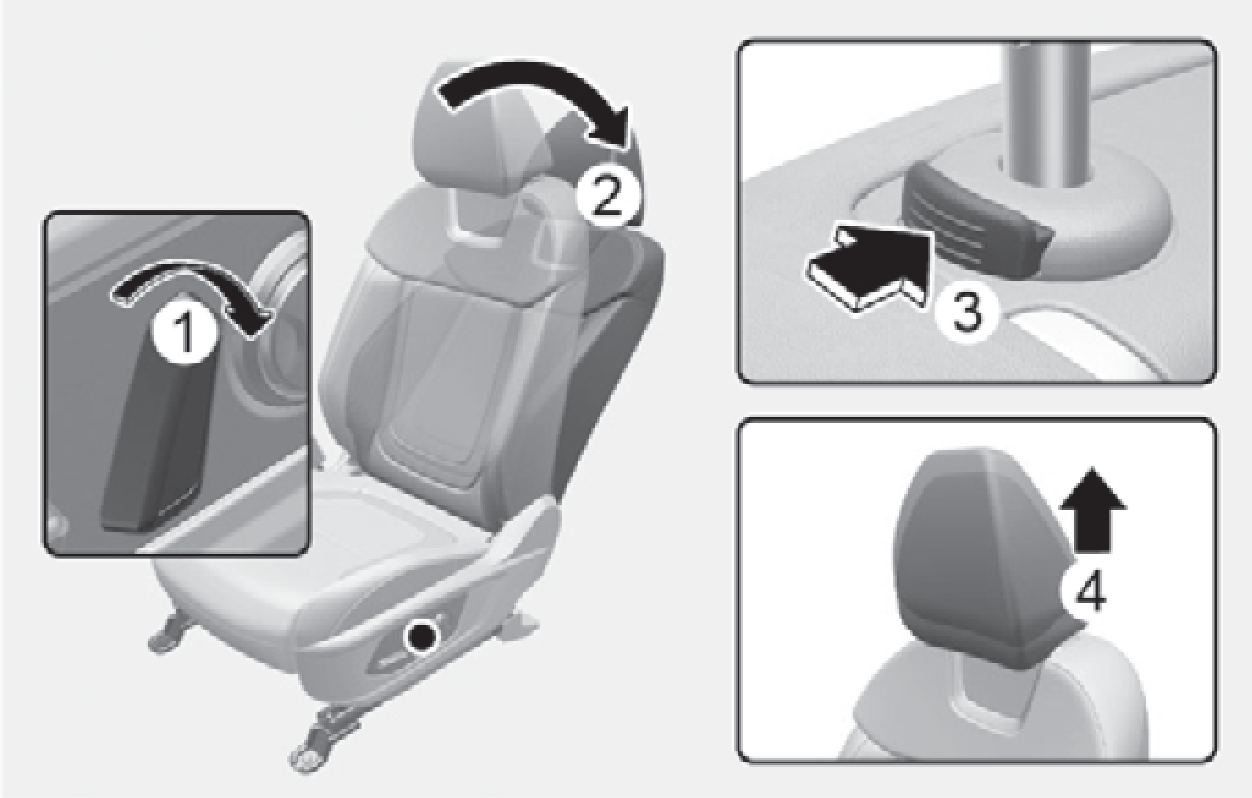 1
2
3
4