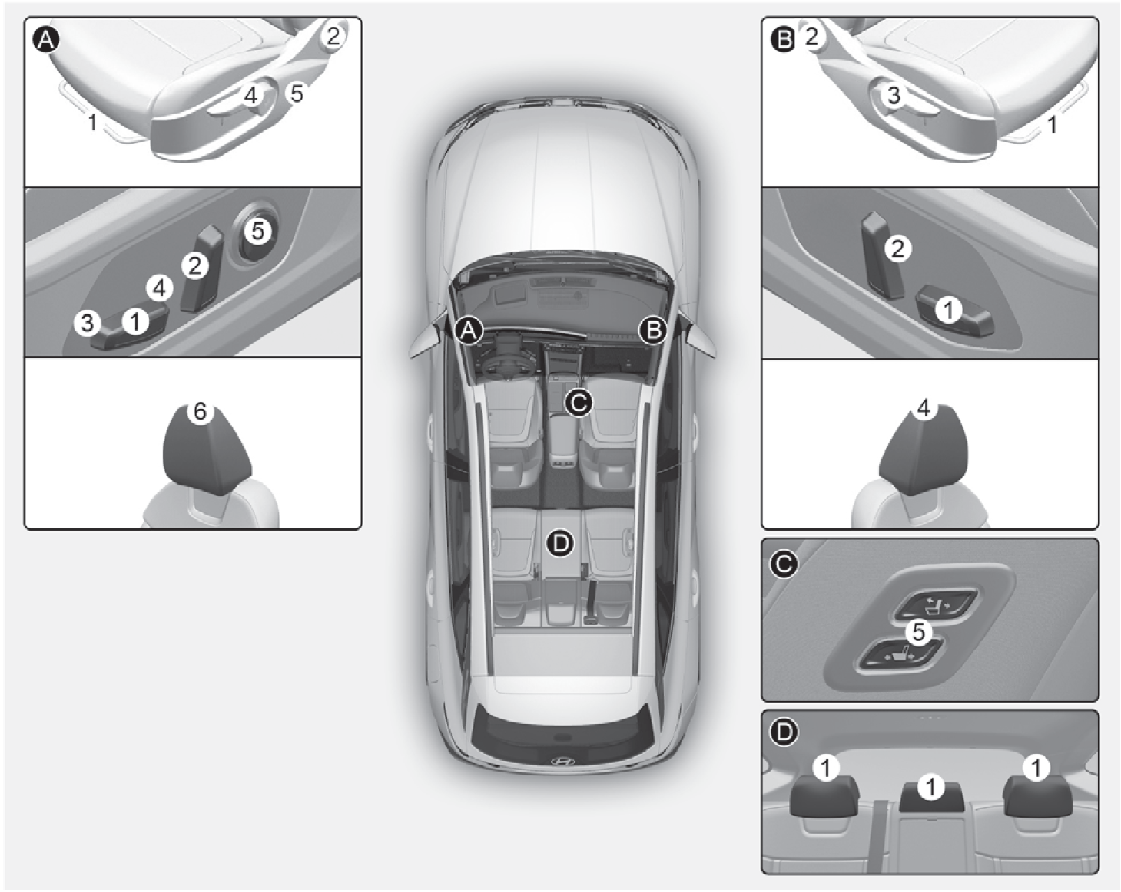 A
2
4
5
1
5
2
4
3
1
6
A
B
C
D
B
2
3
1
2
1
4
C
5
D
1
1
1