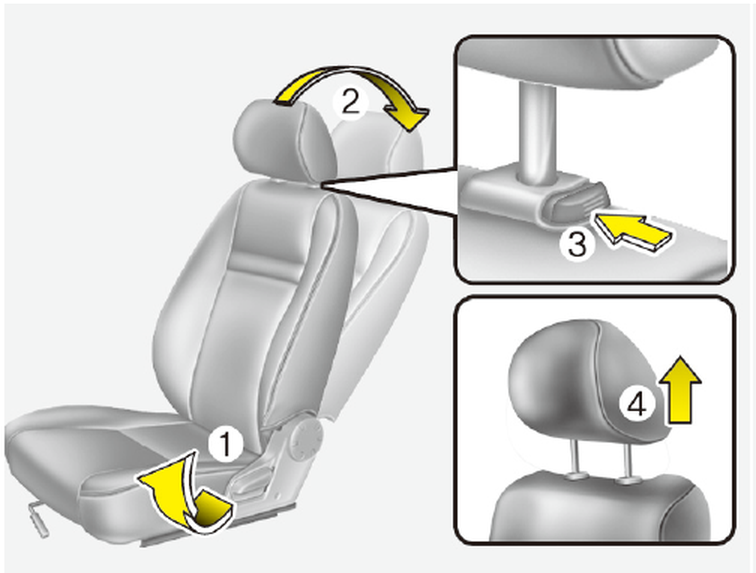 2
3
4
1