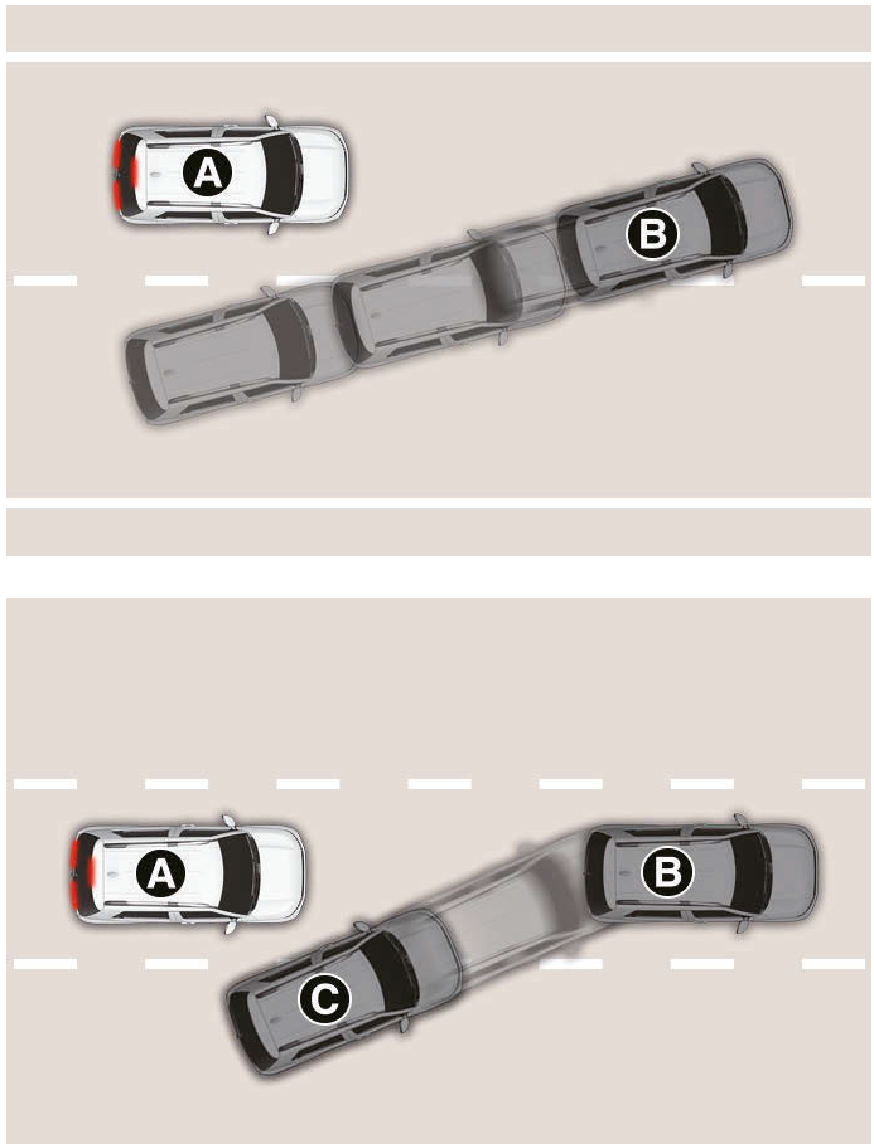 A

B

A

B

C