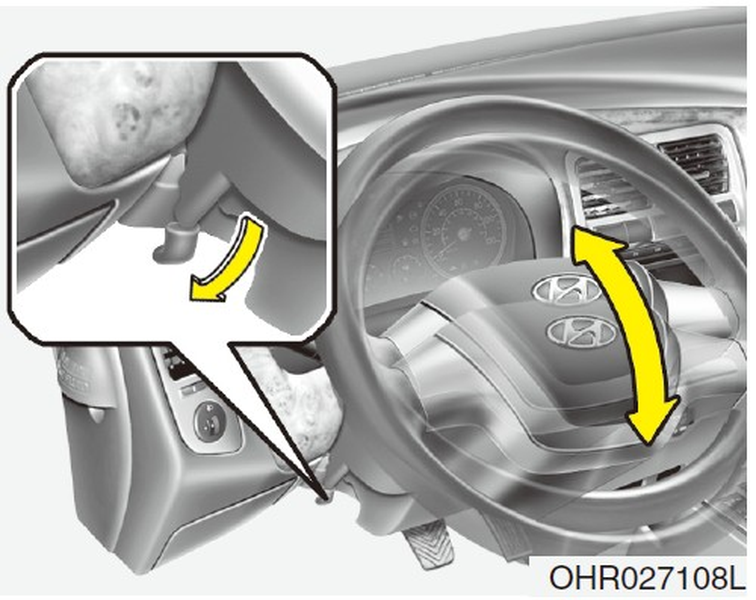 OHR027108L