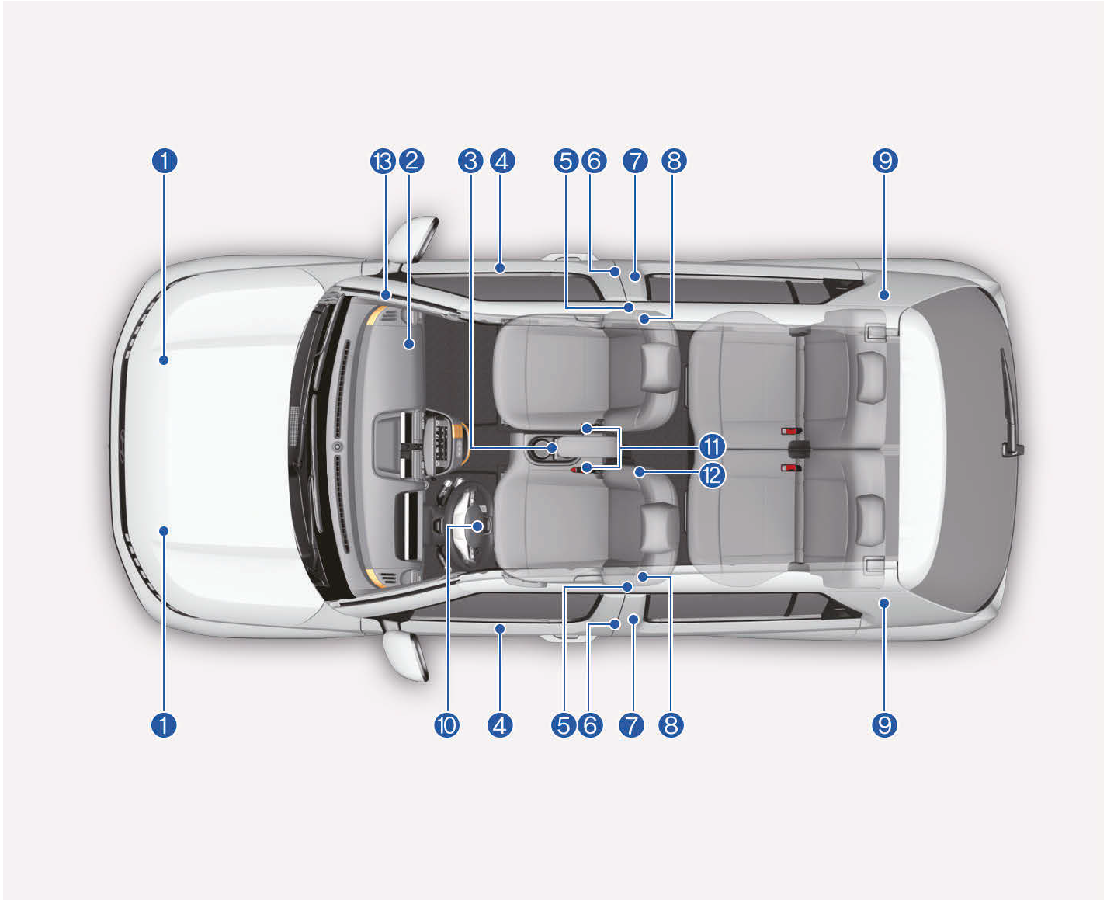 1
13 2
3 4
5 6
7 8
9
11
12
1
10 4
5 6
7 8
9