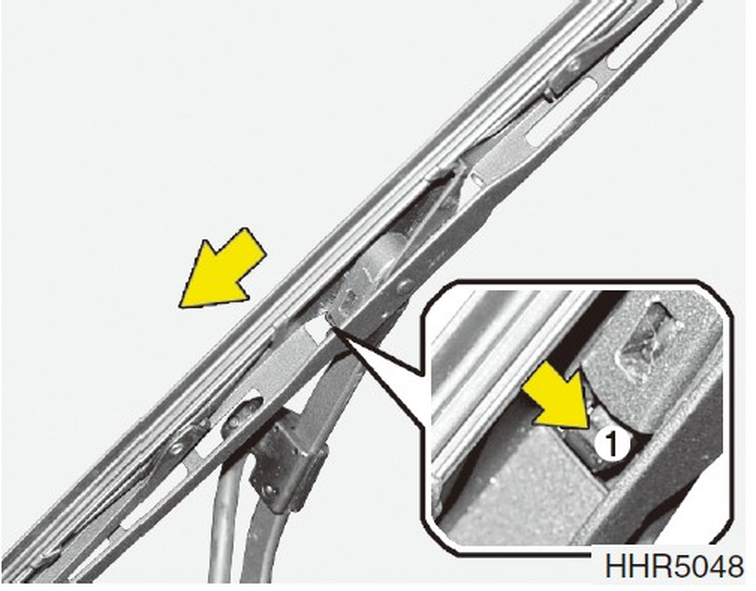 1
HHR5048