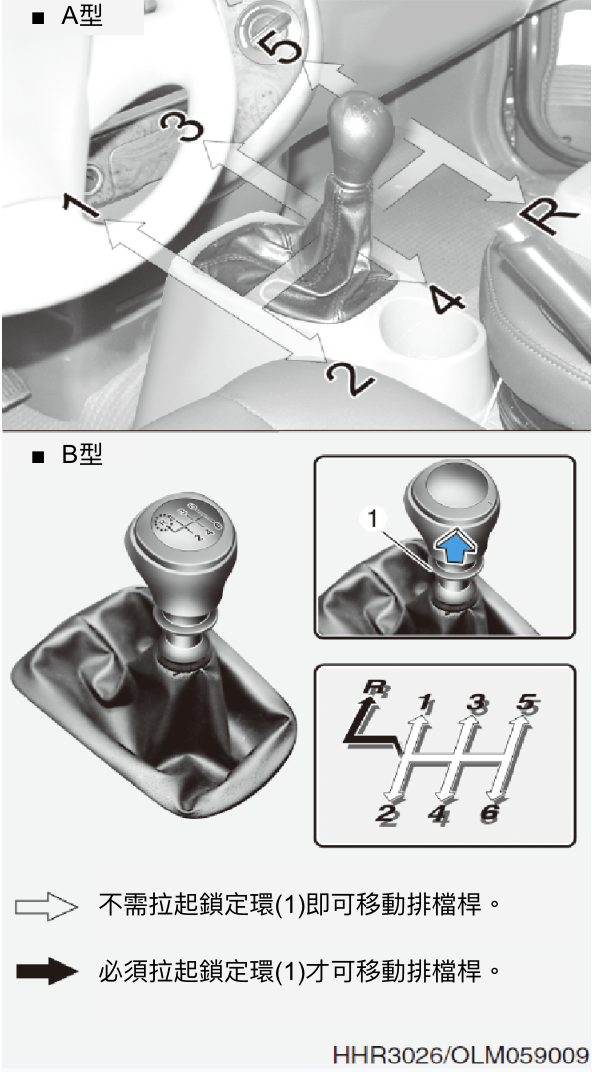 ■ A型

5
3
1
R
4
2

■ B型

1

R
1 3 5
2 4 6

不需拉起鎖定環(1)即可移動排檔桿。

必須拉起鎖定環(1)才可移動排檔桿。

HHR3026/OLM059009