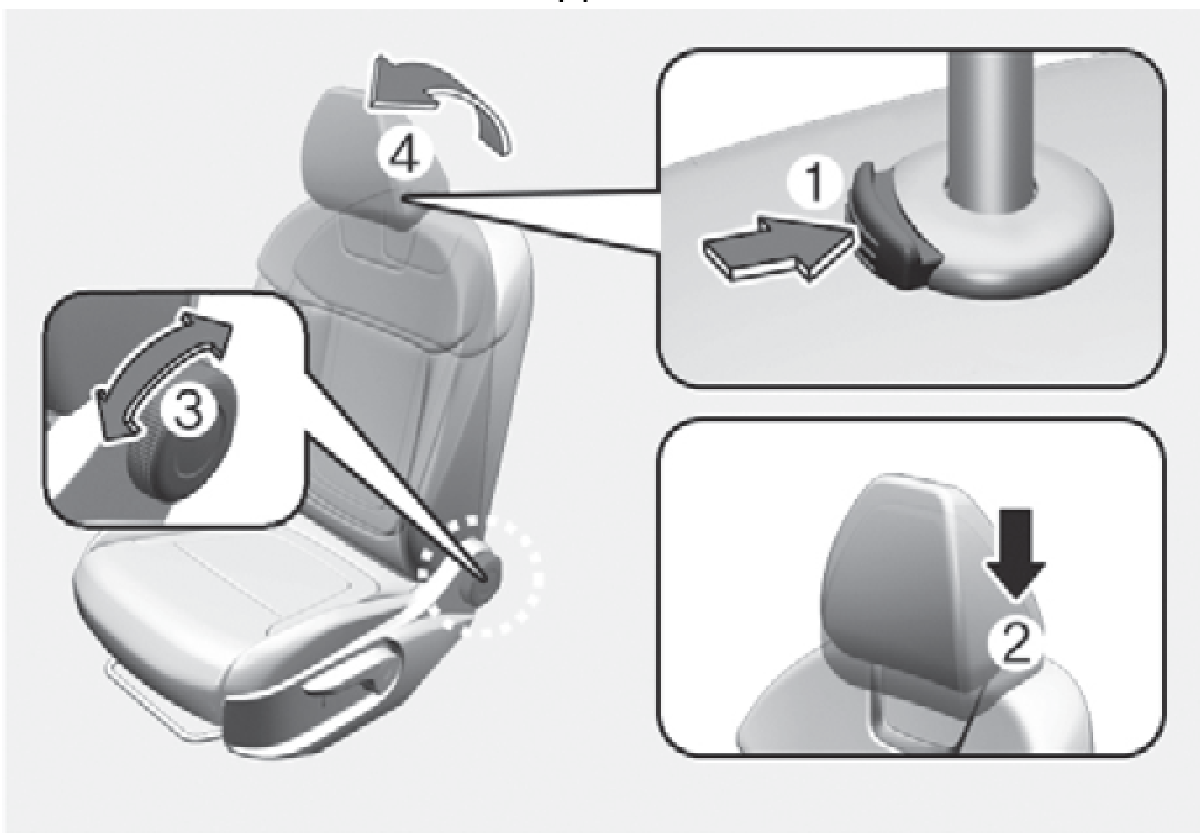 4
1
3
2