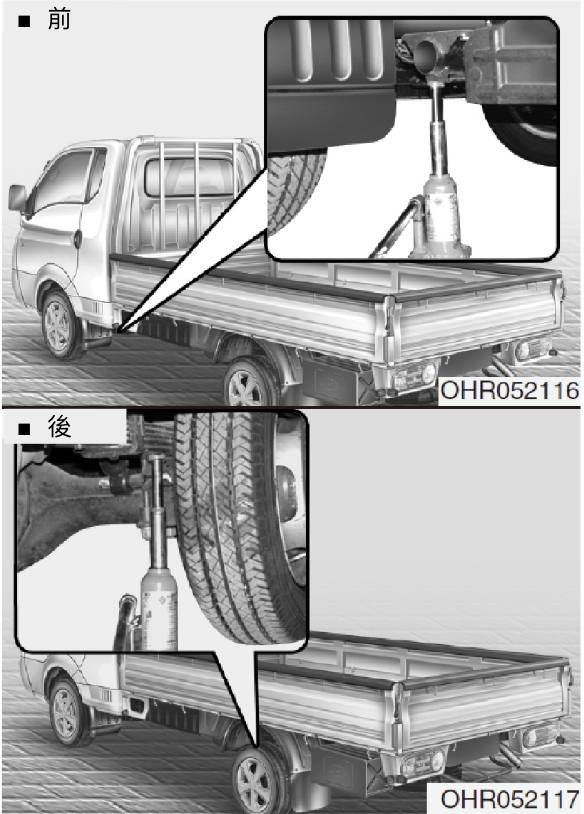 ■ 前

OHR052116

■ 後

OHR052117