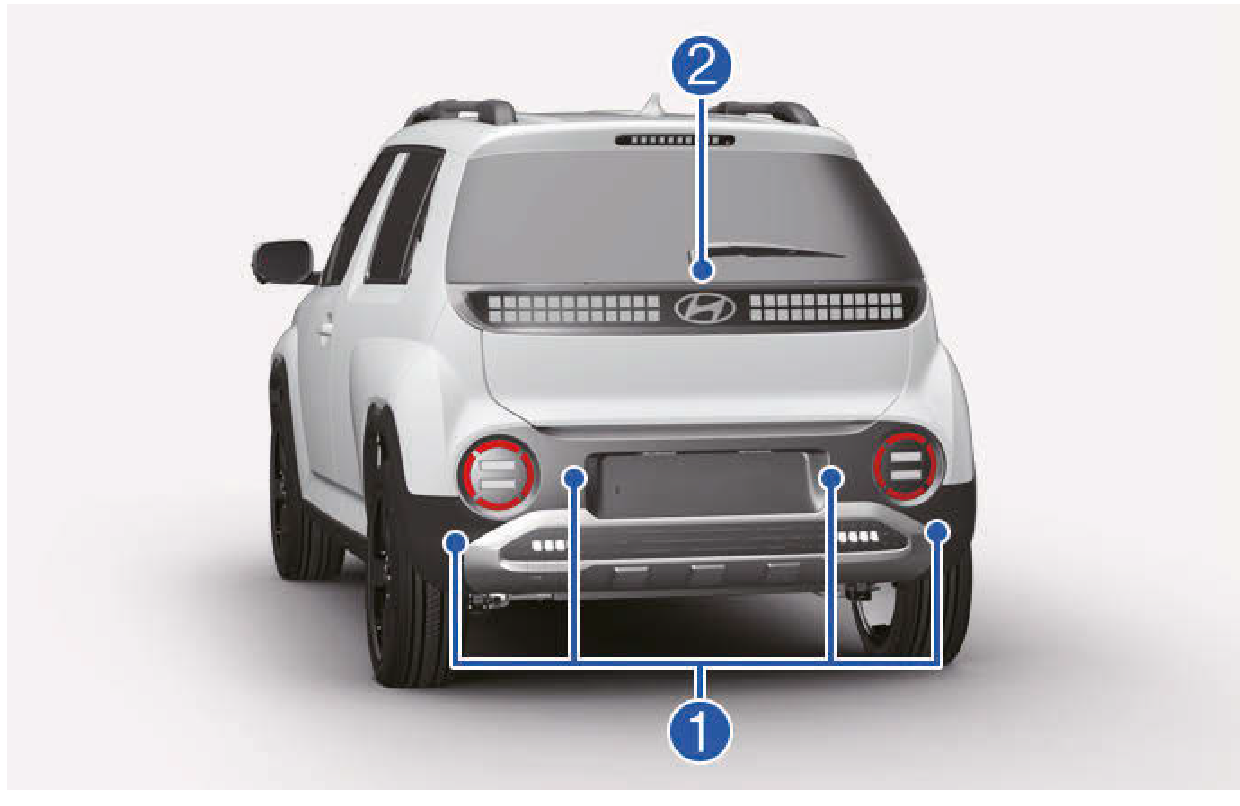 2

1