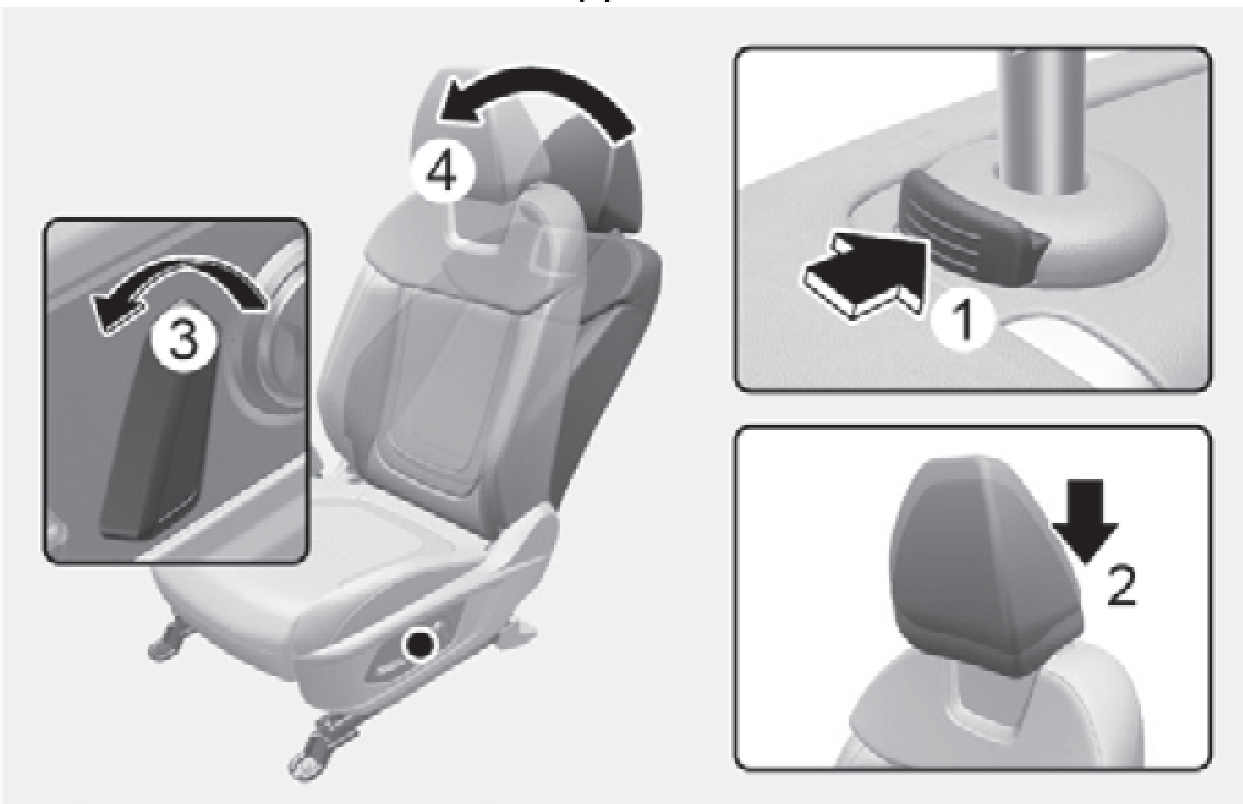 4
3
1
2