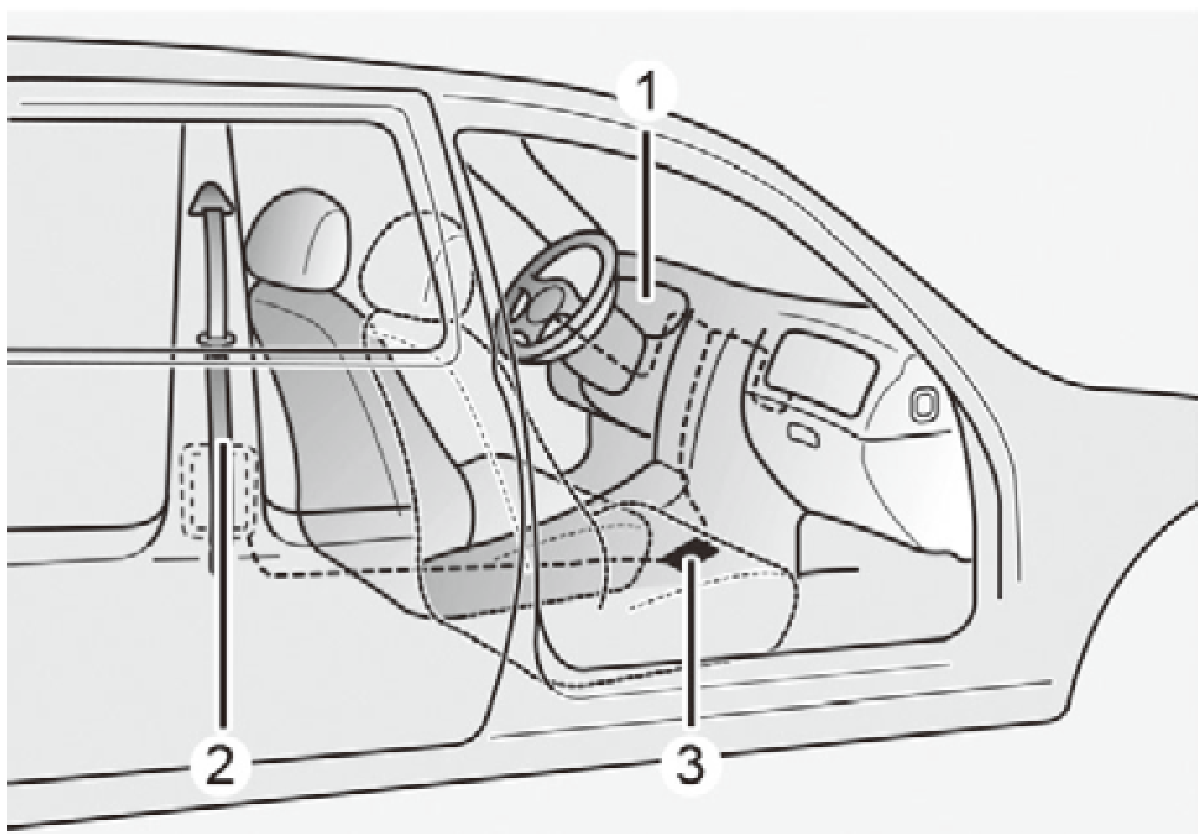 1
2
3