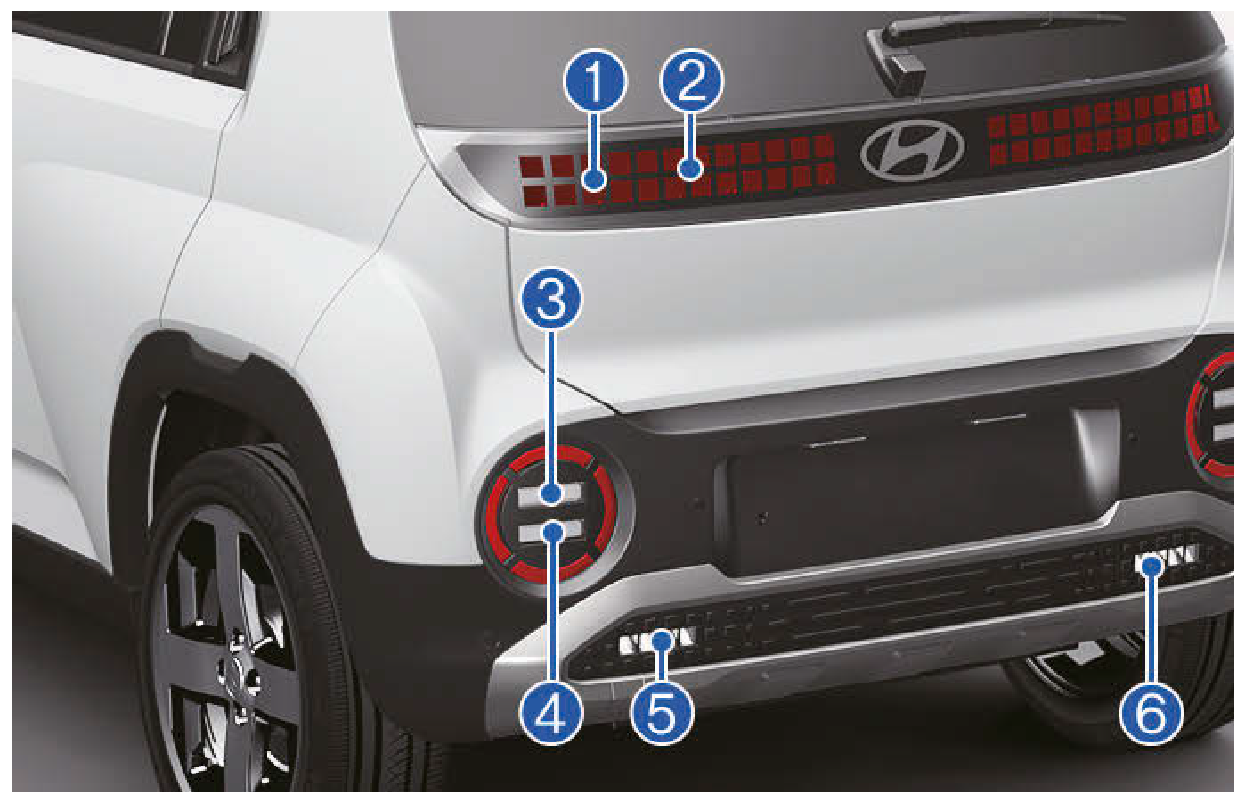 1
2
3
4
5
6