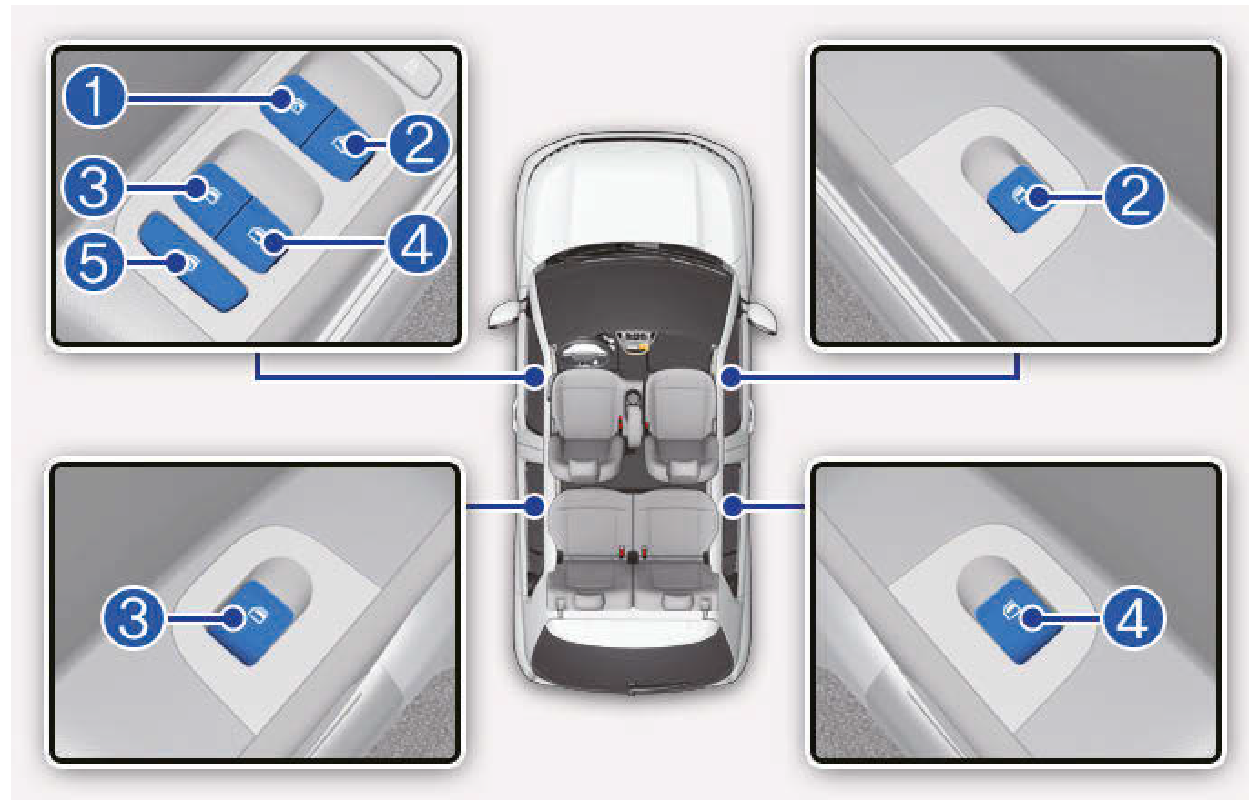 1
2
3
4
5
2
3
4